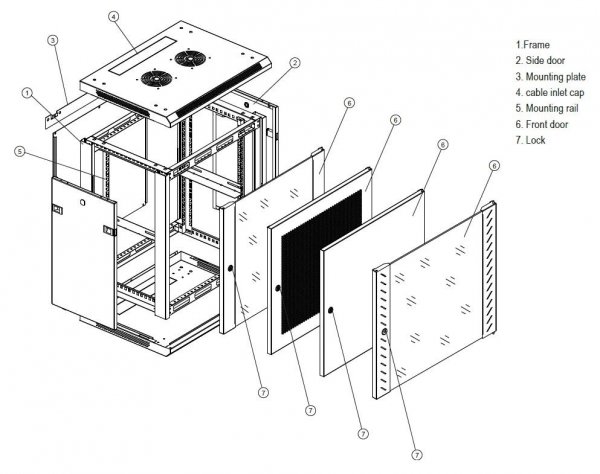 4
3
2
1
5
6
6
6
6
7
7
7
7

1.Frame
2. Side door
3. Mounting plate
4. cable inlet cap
5. Mounting rail
6. Front door
7. Lock